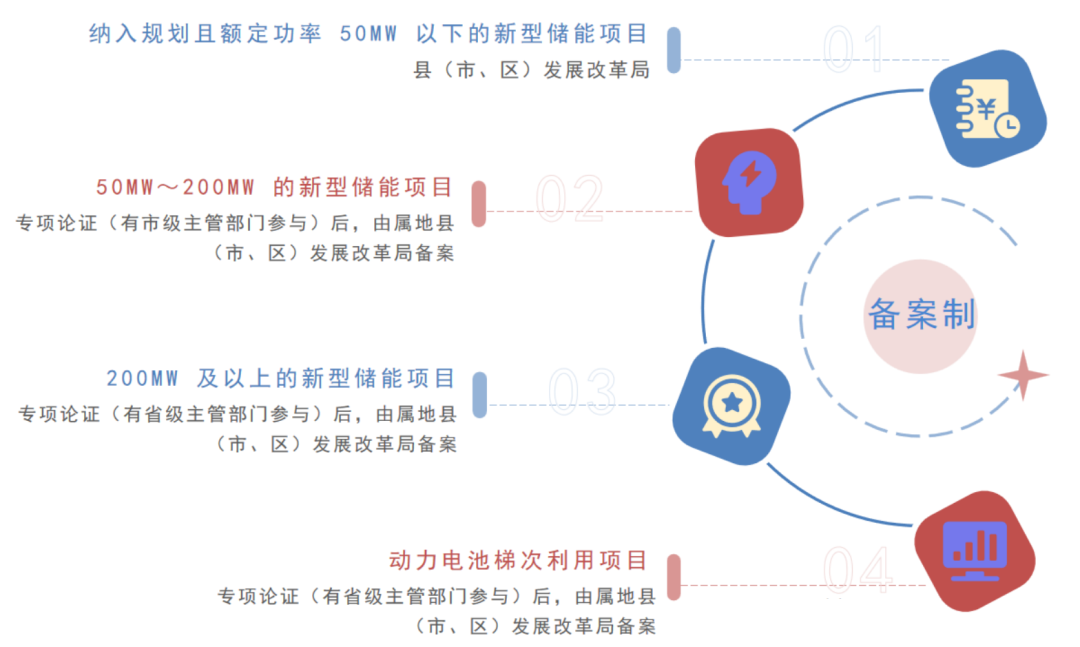 纳入规划且额定功率 50MW 以下的新型储能项目
县（市、区）发展改革局

01

50MW～200MW 的新型储能项目
专项论证（有市级主管部门参与）后，由属地县（市、区）发展改革局备案

02

200MW 及以上的新型储能项目
专项论证（有省级主管部门参与）后，由属地县（市、区）发展改革局备案

03

动力电池梯次利用项目
专项论证（有省级主管部门参与）后，由属地县（市、区）发展改革局备案

04

备案制