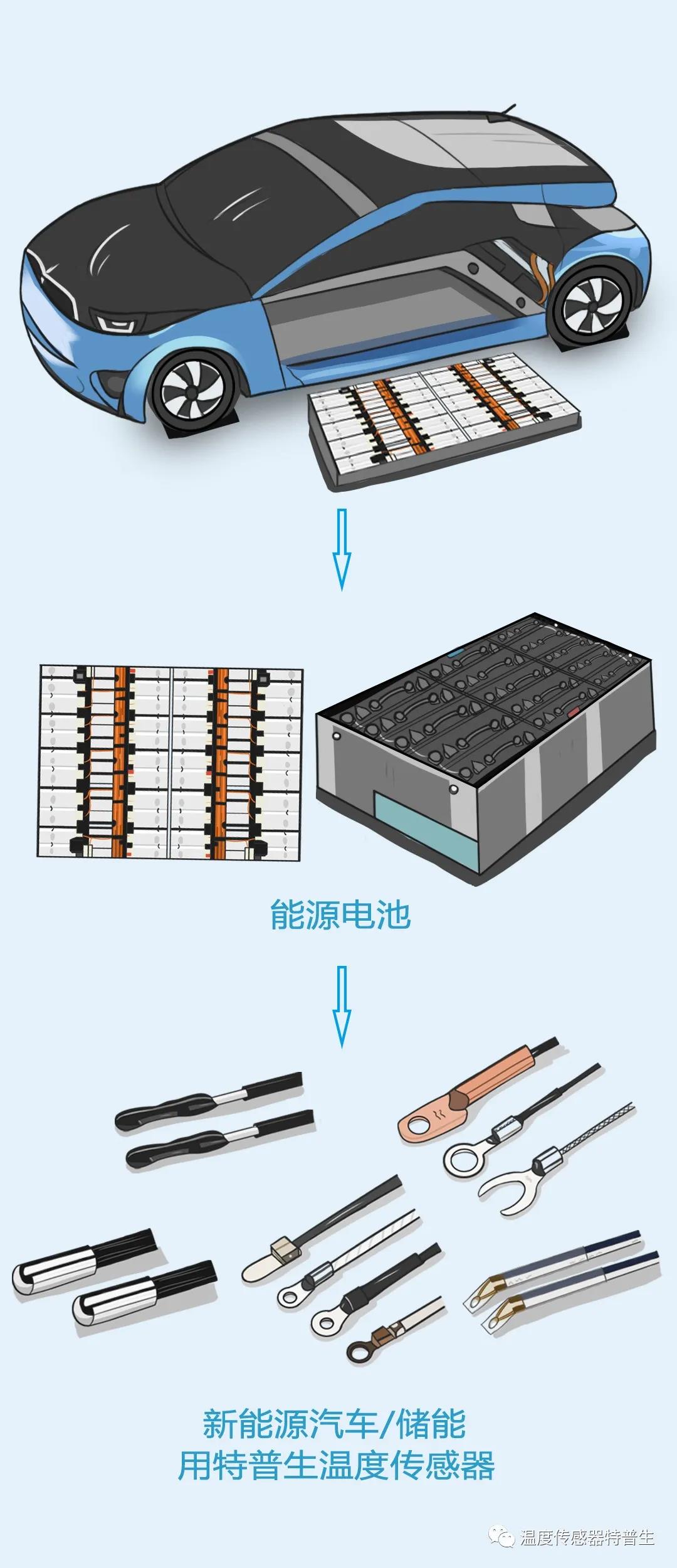 能源电池

新能源汽车/储能
用特普生温度传感器

温度传感器特普生